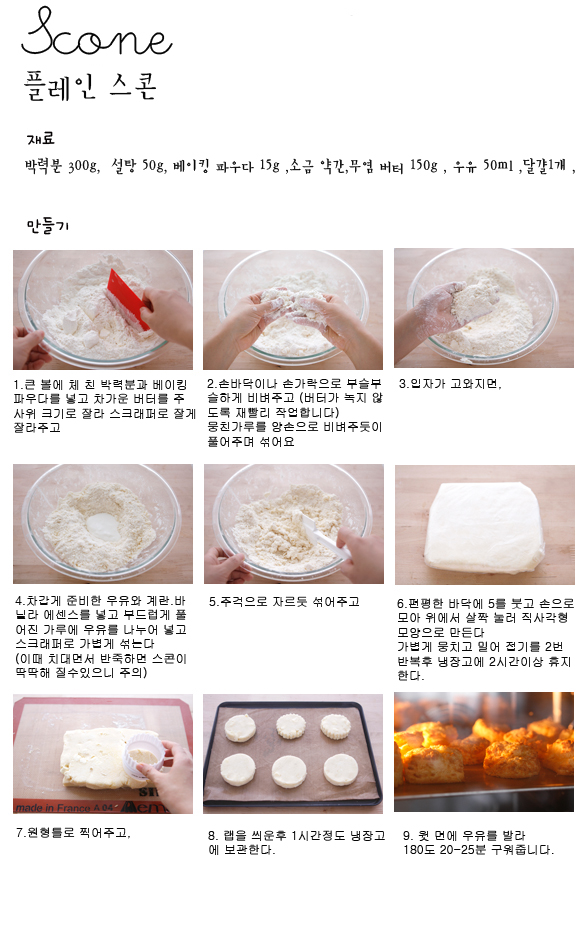 Scone
플레인 스콘

재료
박력분 300g, 설탕 50g, 베이킹 파우다 15g ,소금 약간,무염 버터 150g , 우유 50ml ,달걀1개 ,

만들기

1.큰 볼에 체 친 박력분과 베이킹 파우다를 넣고 차가운 버터를 주사위 크기로 잘라 스크래퍼로 잘게 잘라주고

2.손바닥이나 손가락으로 부슬부슬하게 비벼주고 (버터가 녹지 않도록 재빨리 작업합니다) 뭉친가루를 양손으로 비벼주듯이 풀어주며 섞어요

3.입자가 고와지면,

4.차갑게 준비한 우유와 계란.바닐라 에센스를 넣고 부드럽게 풀어진 가루에 우유를 나누어 넣고 스크래퍼로 가볍게 섞는다 (이때 치대면서 반죽하면 스콘이 딱딱해 질수있으니 주의)

5.주걱으로 자르듯 섞어주고

6.편평한 바닥에 5를 붓고 손으로 모아 위에서 살짝 눌러 직사각형 모양으로 만든다
가볍게 뭉치고 밀어 접기를 2번 반복후 냉장고에 2시간이상 휴지한다.

made in France A 04

7.원형틀로 찍어주고,

8. 랩을 씌운후 1시간정도 냉장고에 보관한다.

9. 윗 면에 우유를 발라 180도 20-25분 구워줍니다.