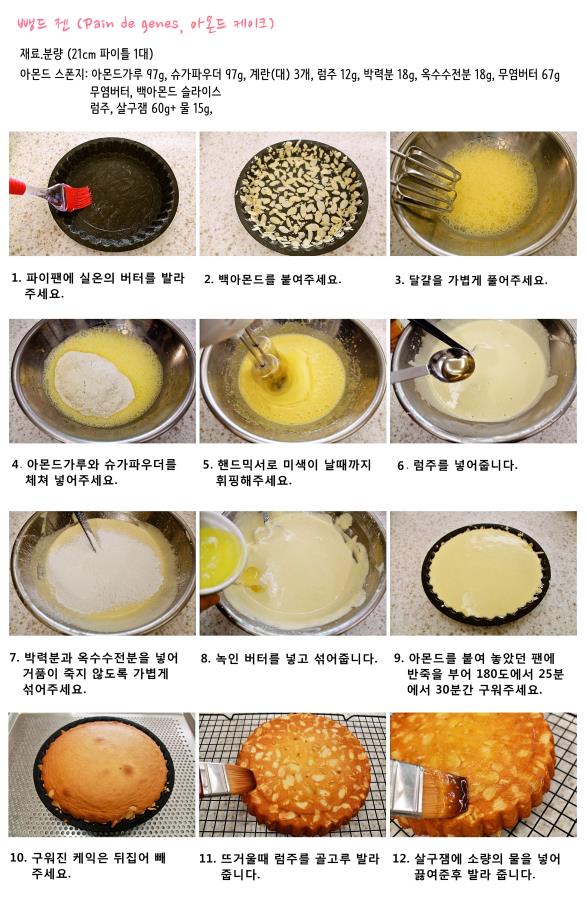 빵드 젠 (Pain de genes, 아몬드 케이크)

재료.분량 (21cm 파이틀 1대)

아몬드 스폰지: 아몬드가루 97g, 슈가파우더 97g, 계란(대) 3개, 럼주 12g, 박력분 18g, 옥수수전분 18g, 무염버터 67g
무염버터, 백아몬드 슬라이스
럼주, 살구잼 60g+ 물 15g,

1. 파이팬에 실온의 버터를 발라 주세요.

2. 백아몬드를 붙여주세요.

3. 달걀을 가볍게 풀어주세요.

4. 아몬드가루와 슈가파우더를 체쳐 넣어주세요.

5. 핸드믹서로 미색이 날때까지 휘핑해주세요.

6. 럼주를 넣어줍니다.

7. 박력분과 옥수수전분을 넣어 거품이 죽지 않도록 가볍게 섞어주세요.

8. 녹인 버터를 넣고 섞어줍니다.

9. 아몬드를 붙여 놓았던 팬에 반죽을 부어 180도에서 25분에서 30분간 구워주세요.

10. 구워진 케익은 뒤집어 빼 주세요.

11. 뜨거울때 럼주를 골고루 발라 줍니다.

12. 살구잼에 소량의 물을 넣어 끓여준후 발라 줍니다.