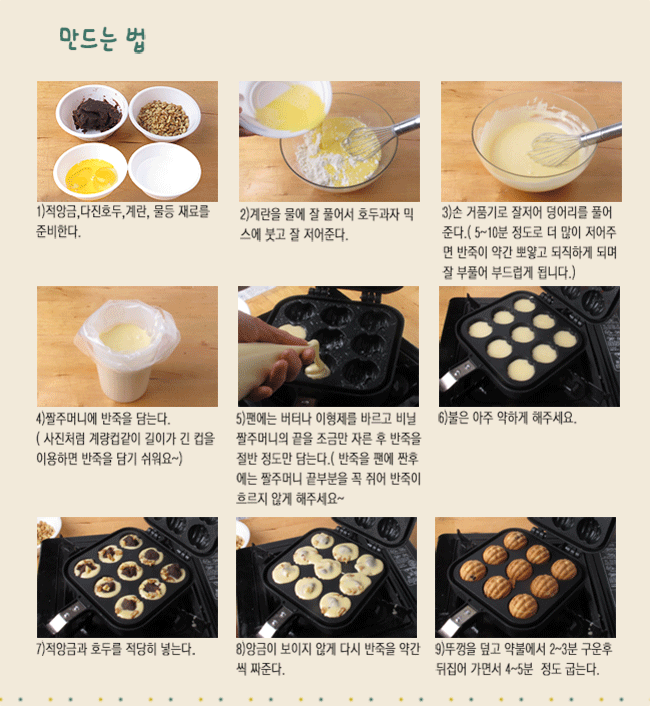 만드는 법

1)적앙금,다진호두,계란, 물등 재료를 준비한다.

2)계란을 물에 잘 풀어서 호두과자 믹스에 붓고 잘 저어준다.

3)손 거품기로 잘저어 덩어리를 풀어준다.( 5~10분 정도로 더 많이 저어주면 반죽이 약간 뽀얗고 되직하게 되며 잘 부풀어 부드럽게 됩니다.)

4)짤주머니에 반죽을 담는다. ( 사진처럼 계량컵같이 길이가 긴 컵을 이용하면 반죽을 담기 쉬워요~)

5)팬에는 버터나 이형제를 바르고 비닐 짤주머니의 끝을 조금만 자른 후 반죽을 절반 정도만 담는다.( 반죽을 팬에 짠후에는 짤주머니 끝부분을 꼭 쥐어 반죽이 흐르지 않게 해주세요~

6)불은 아주 약하게 해주세요.

7)적앙금과 호두를 적당히 넣는다.

8)앙금이 보이지 않게 다시 반죽을 약간씩 짜준다.

9)뚜껑을 덮고 약불에서 2~3분 구운후 뒤집어 가면서 4~5분 정도 굽는다.