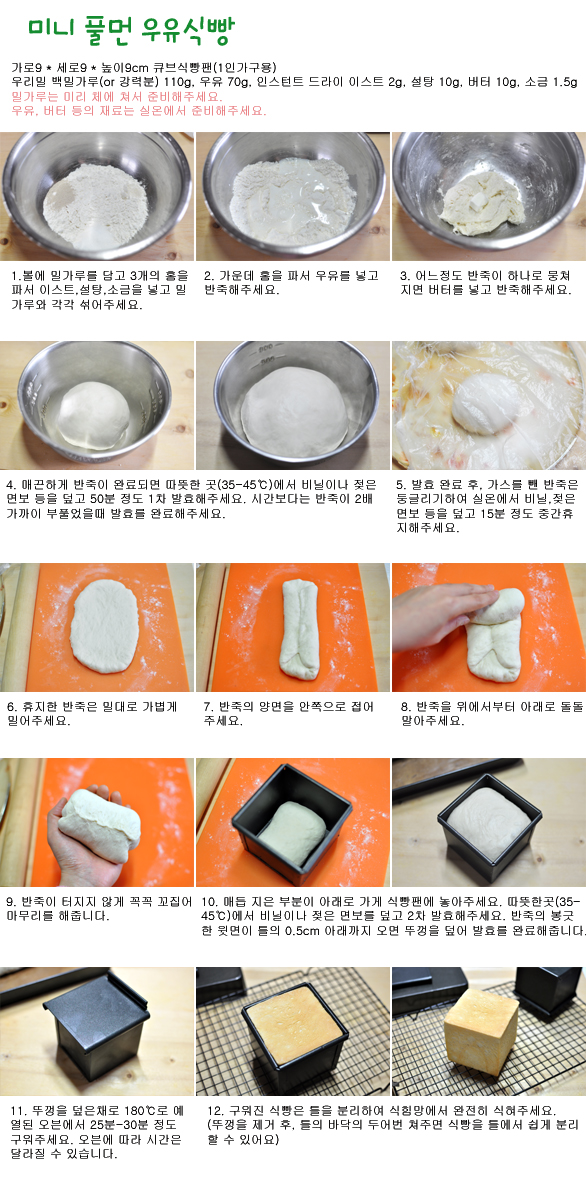 미니 풀먼 우유식빵

가로9 * 세로9 * 높이9cm 큐브식빵팬(1인가구용)
우리밀 백밀가루(or 강력분) 110g, 우유 70g, 인스턴트 드라이 이스트 2g, 설탕 10g, 버터 10g, 소금 1.5g
밀가루는 미리 체에 쳐서 준비해주세요.
우유, 버터 등의 재료는 실온에서 준비해주세요.

1.볼에 밀가루를 담고 3개의 홈을 파서 이스트,설탕,소금을 넣고 밀가루와 각각 섞어주세요.

2. 가운데 홈을 파서 우유를 넣고 반죽해주세요.

3. 어느정도 반죽이 하나로 뭉쳐지면 버터를 넣고 반죽해주세요.

4. 매끈하게 반죽이 완료되면 따뜻한 곳(35-45℃)에서 비닐이나 젖은 면보 등을 덮고 50분 정도 1차 발효해주세요. 시간보다는 반죽이 2배 가까이 부풀었을때 발효를 완료해주세요.

5. 발효 완료 후, 가스를 뺀 반죽은 둥글리기하여 실온에서 비닐,젖은 면보 등을 덮고 15분 정도 중간휴지해주세요.

6. 휴지한 반죽은 밀대로 가볍게 밀어주세요.

7. 반죽의 양면을 안쪽으로 접어주세요.

8. 반죽을 위에서부터 아래로 돌돌 말아주세요.

9. 반죽이 터지지 않게 꼭꼭 꼬집어 마무리를 해줍니다.

10. 매듭 지은 부분이 아래로 가게 식빵팬에 놓아주세요. 따뜻한곳(35-45℃)에서 비닐이나 젖은 면보를 덮고 2차 발효해주세요. 반죽의 봉긋한 윗면이 틀의 0.5cm 아래까지 오면 뚜껑을 덮어 발효를 완료해줍니다.

11. 뚜껑을 덮은채로 180℃로 예열된 오븐에서 25분-30분 정도 구워주세요. 오븐에 따라 시간은 달라질 수 있습니다.

12. 구워진 식빵은 틀을 분리하여 식힘망에서 완전히 식혀주세요.
(뚜껑을 제거 후, 틀의 바닥의 두어번 쳐주면 식빵을 틀에서 쉽게 분리할 수 있어요)